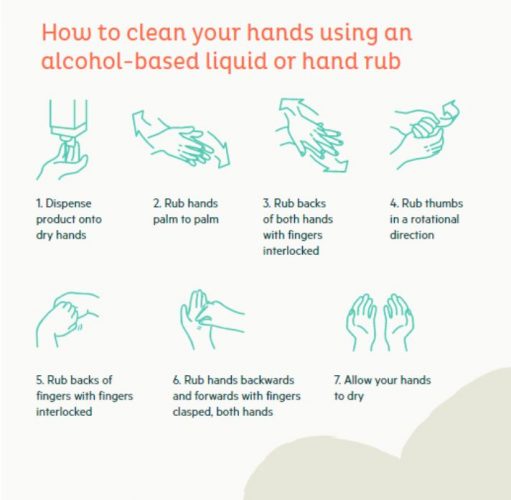 How to clean your hands using an alcohol-based liquid or hand rub

1. Dispense product onto dry hands

2. Rub hands palm to palm

3. Rub backs of both hands with fingers interlocked

4. Rub thumbs in a rotational direction

5. Rub backs of fingers with fingers interlocked

6. Rub hands backwards and forwards with fingers clasped, both hands

7. Allow your hands to dry