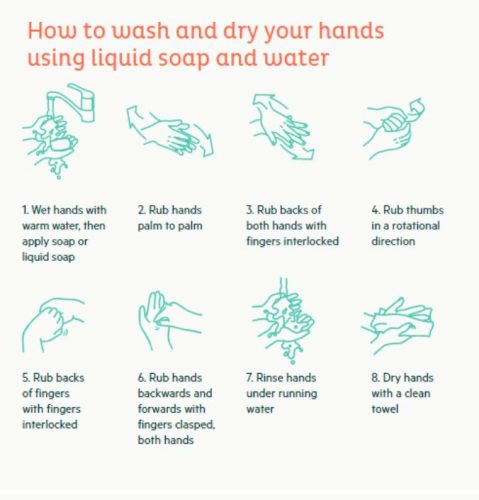 How to wash and dry your hands using liquid soap and water

1. Wet hands with warm water, then apply soap or liquid soap

2. Rub hands palm to palm

3. Rub backs of both hands with fingers interlocked

4. Rub thumbs in a rotational direction

5. Rub backs of fingers with fingers interlocked

6. Rub hands backwards and forwards with fingers clasped, both hands

7. Rinse hands under running water

8. Dry hands with a clean towel