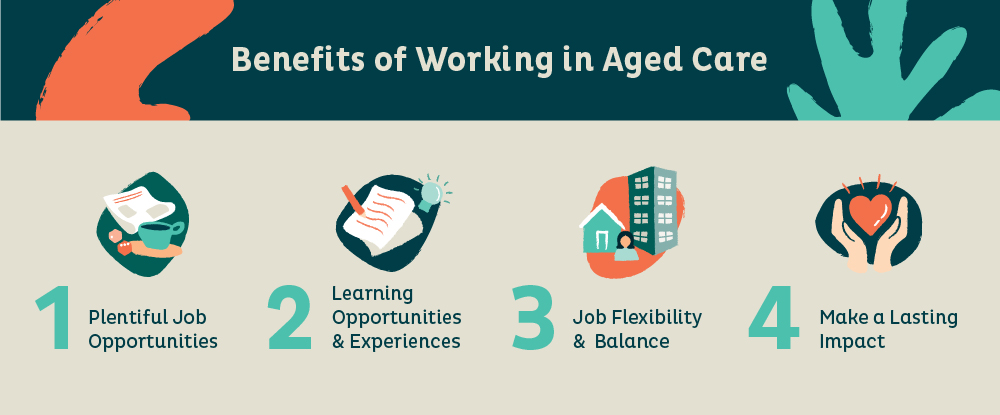 Benefits of Working in Aged Care

1 Plentiful Job Opportunities

2 Learning Opportunities & Experiences

3 Job Flexibility & Balance

4 Make a Lasting Impact